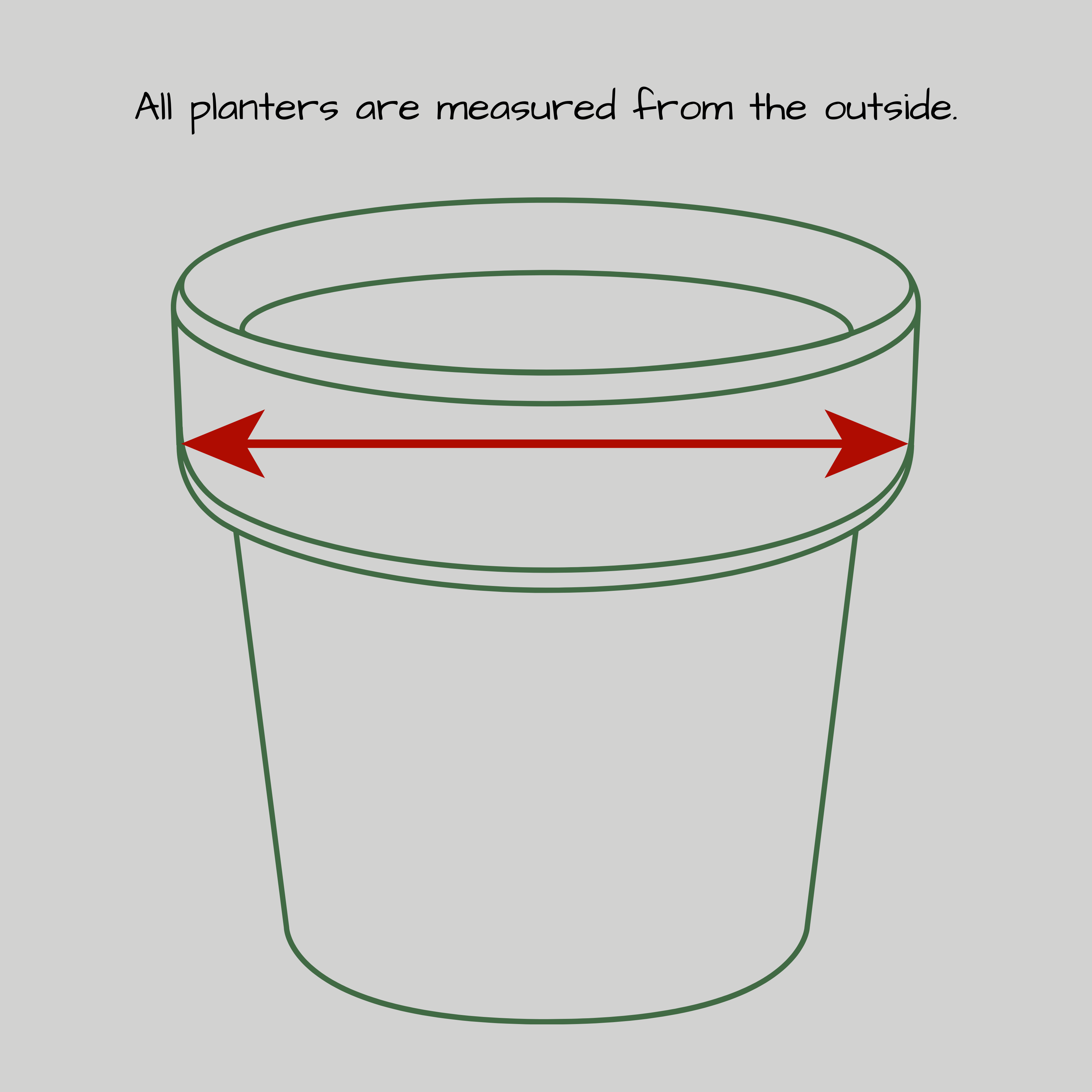 All planters are measured from the outside.